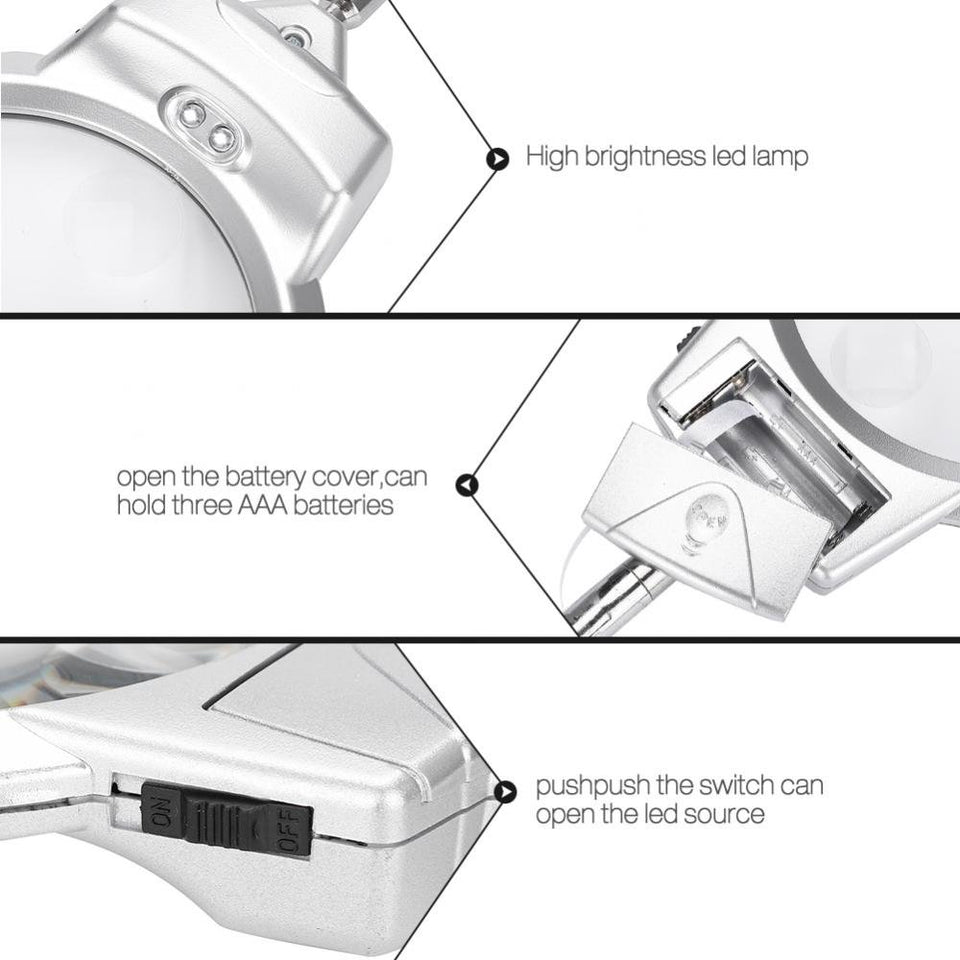 High brightness led lamp

open the battery cover,can hold three AAA batteries

ON

OFF

pushpush the switch can open the led source